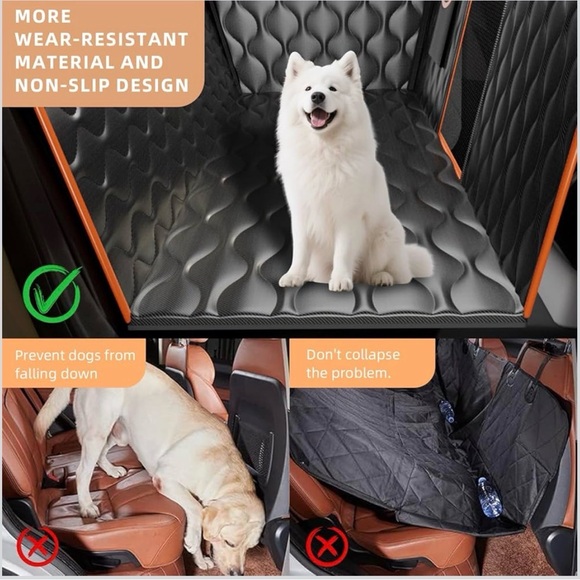 MORE WEAR-RESISTANT MATERIAL AND NON-SLIP DESIGN

Prevent dogs from falling down

Don't collapse the problem.